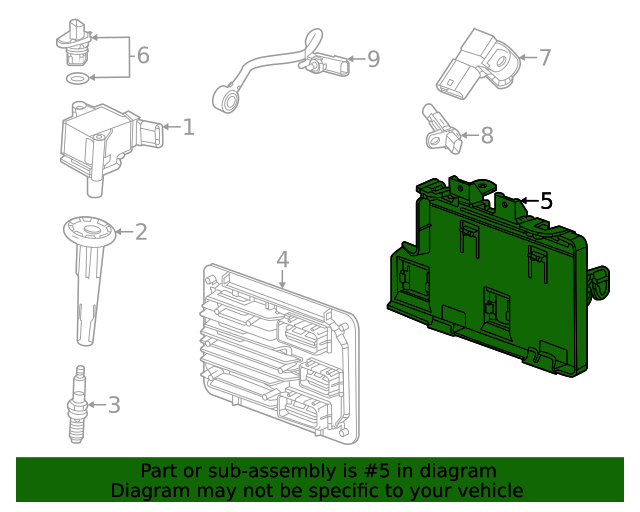 6
9
7
1
8
5
2
4
3

Part or sub-assembly is #5 in diagram
Diagram may not be specific to your vehicle