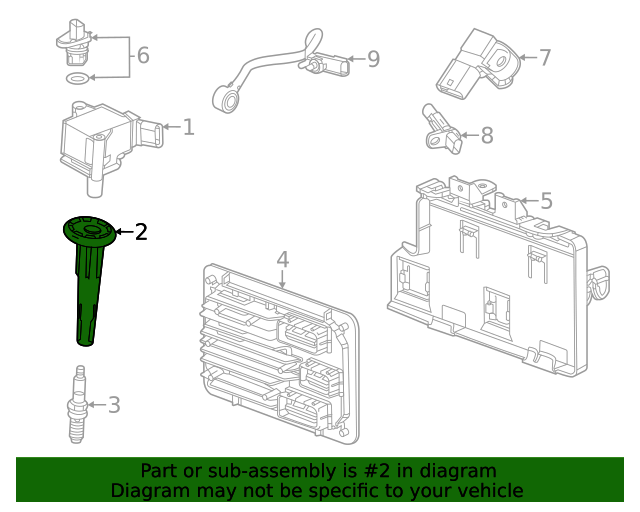 6
9
7
1
8
5
2
4
3

Part or sub-assembly is #2 in diagram
Diagram may not be specific to your vehicle