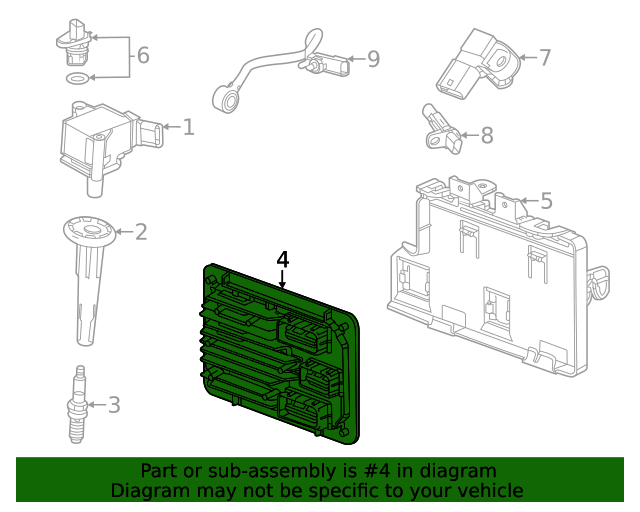 6
9
7
1
8
5
2
4
3

Part or sub-assembly is #4 in diagram
Diagram may not be specific to your vehicle