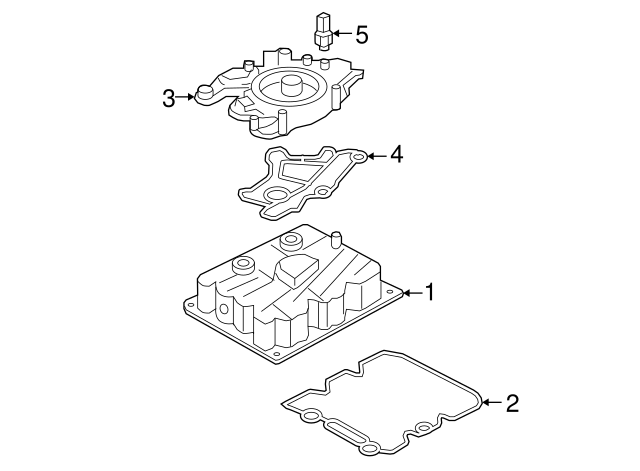 5
3
4
1
2