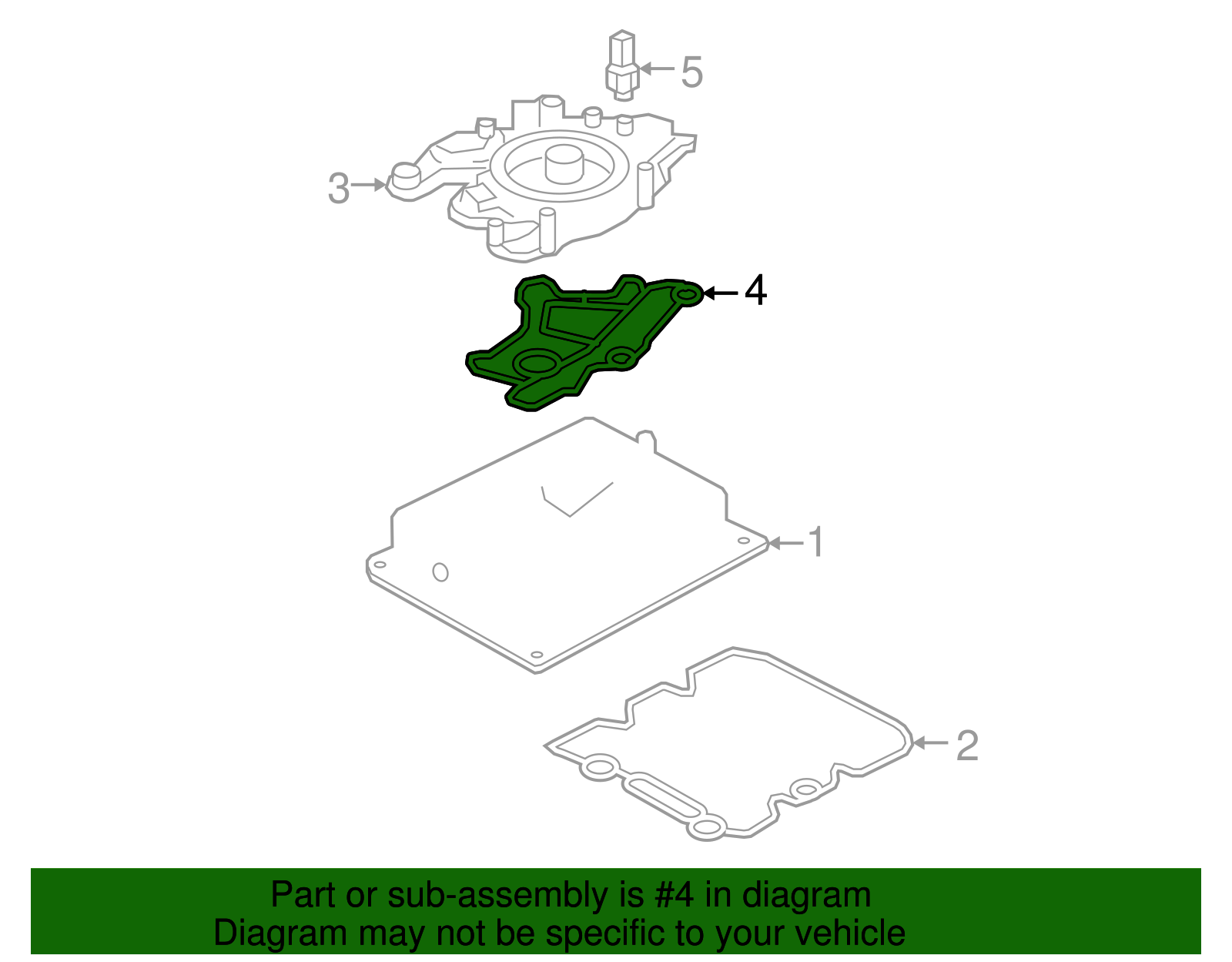 5
3
4
1
2

Part or sub-assembly is #4 in diagram
Diagram may not be specific to your vehicle