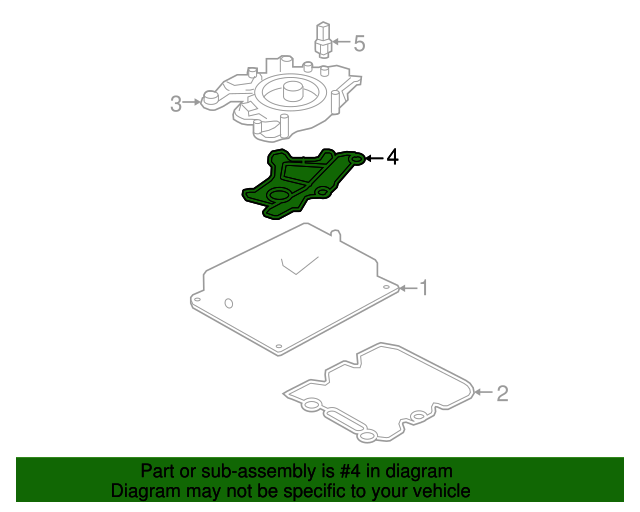 5
3
4
1
2
Part or sub-assembly is #4 in diagram
Diagram may not be specific to your vehicle