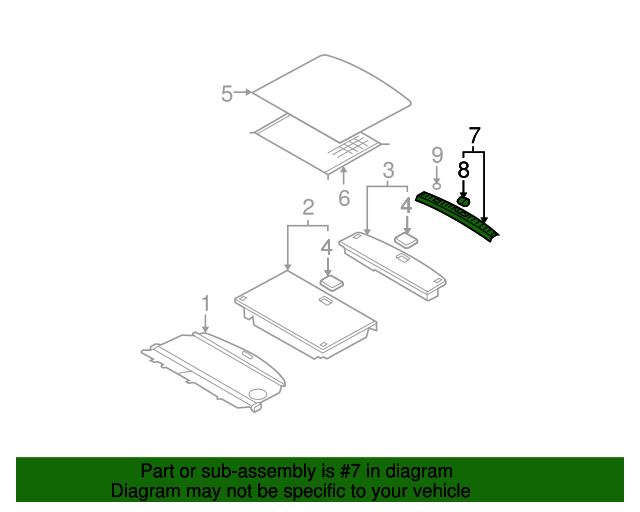 5
6
9
7
8
3
4
2
4
1

Part or sub-assembly is #7 in diagram
Diagram may not be specific to your vehicle