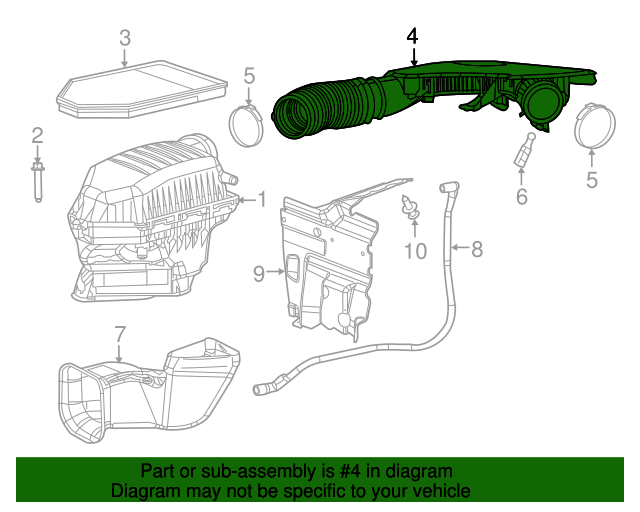 3
4
5
2
1
5
6
10
8
9
7

Part or sub-assembly is #4 in diagram
Diagram may not be specific to your vehicle