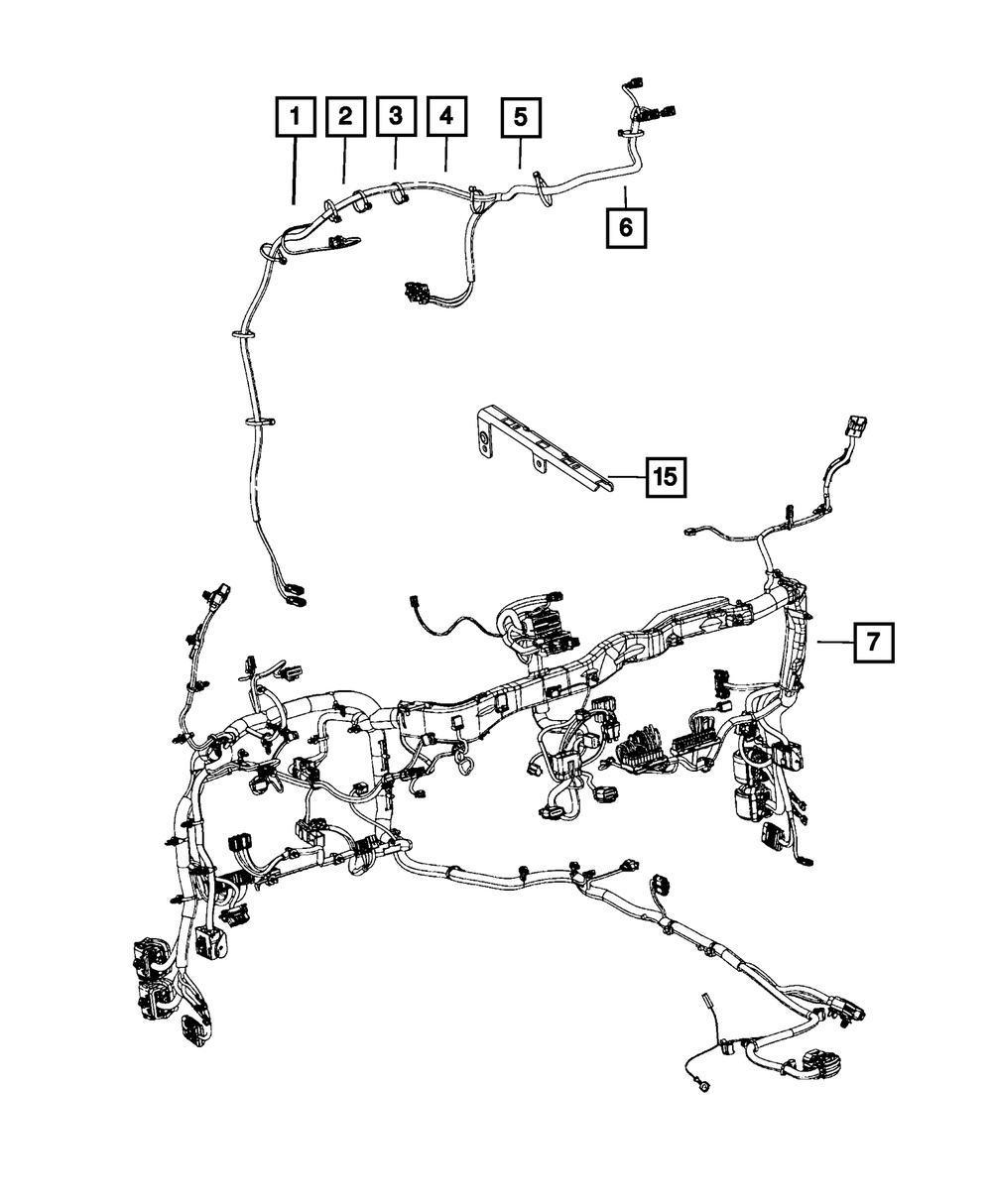 1
2
3
4
5
6
15
7