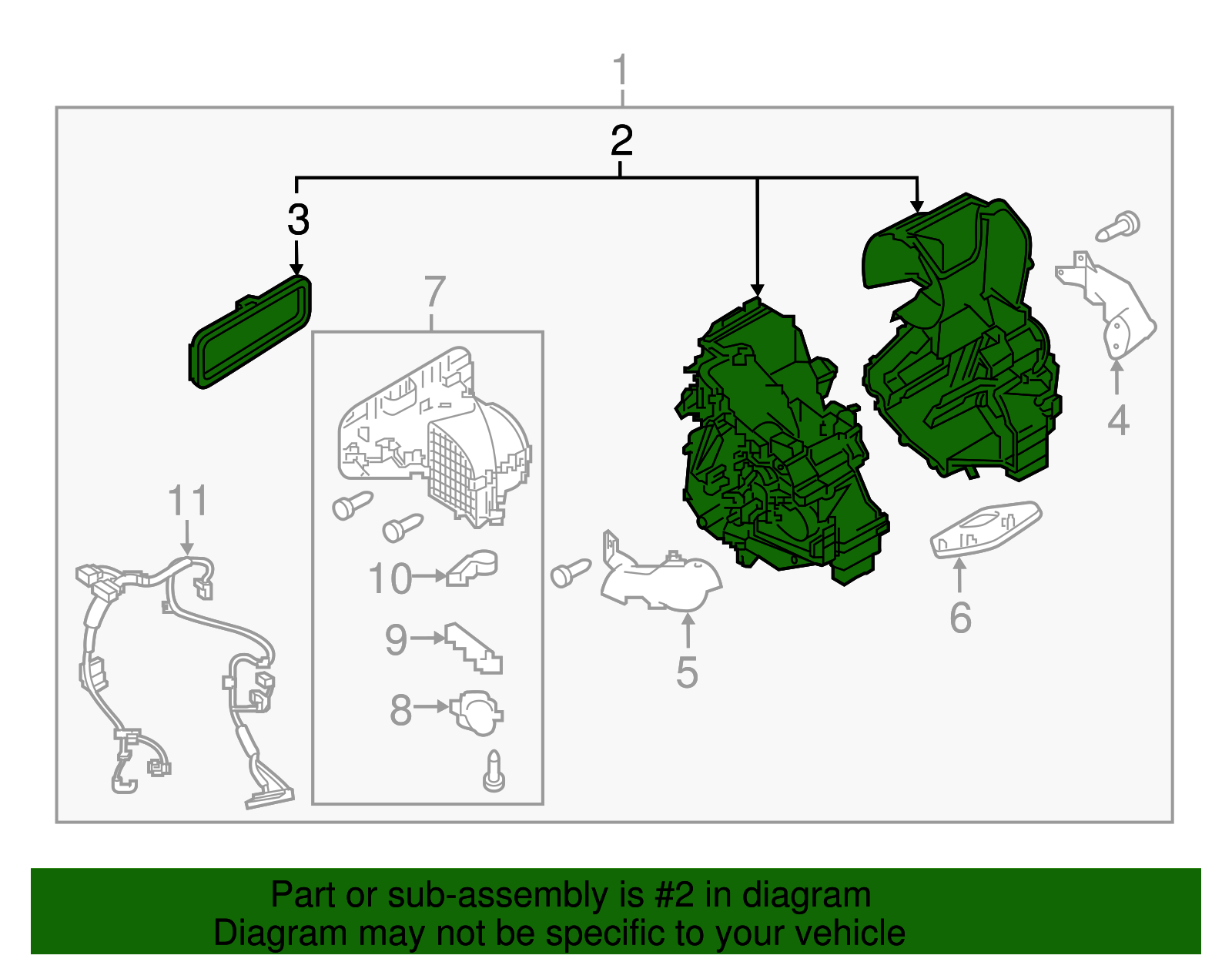 1
2
3
7
4
11
10
9
8
5
6

Part or sub-assembly is #2 in diagram
Diagram may not be specific to your vehicle