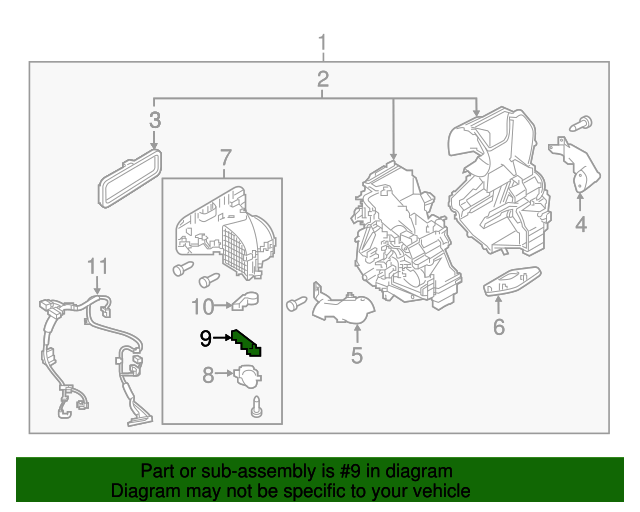 1
2
3
7
4
11
10
9
8
5
6

Part or sub-assembly is #9 in diagram
Diagram may not be specific to your vehicle