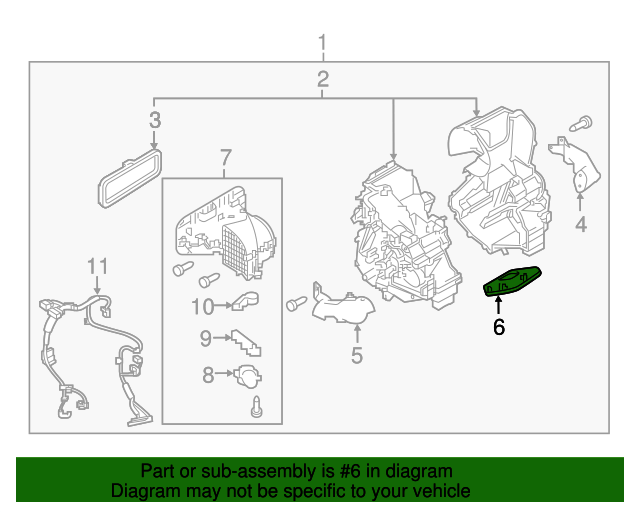 1
2
3
7
4
11
10
9
8
5
6

Part or sub-assembly is #6 in diagram
Diagram may not be specific to your vehicle