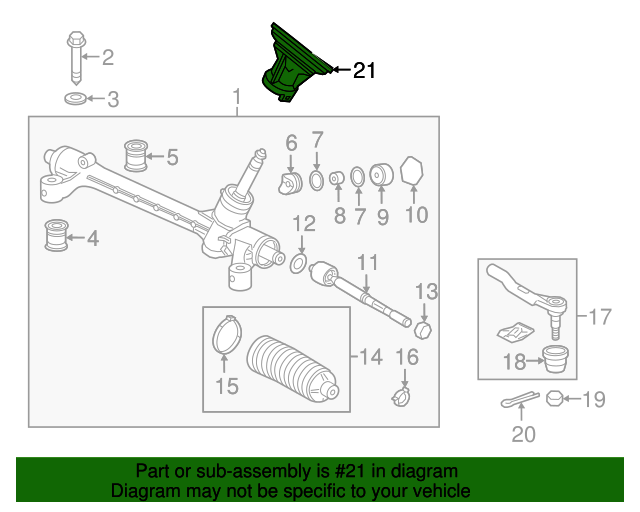 2
3
21
1
5
6
7
8
7
9
10
4
12
11
13
14
15
16
17
18
19
20

Part or sub-assembly is #21 in diagram
Diagram may not be specific to your vehicle