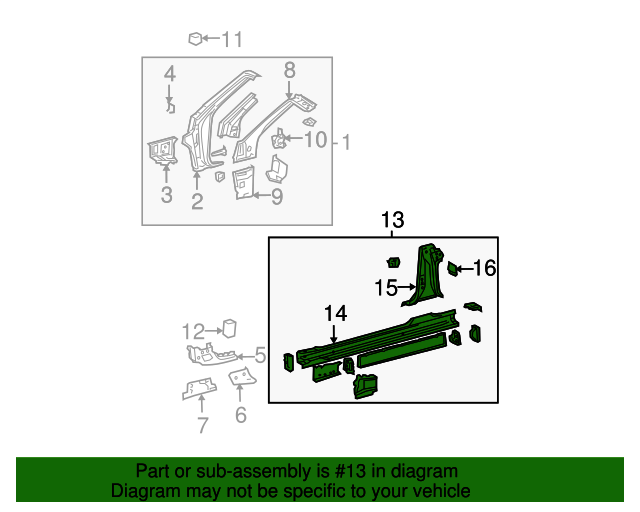 11
4
8
10
1
3
2
9
13
16
15
14
12
5
7
6

Part or sub-assembly is #13 in diagram
Diagram may not be specific to your vehicle