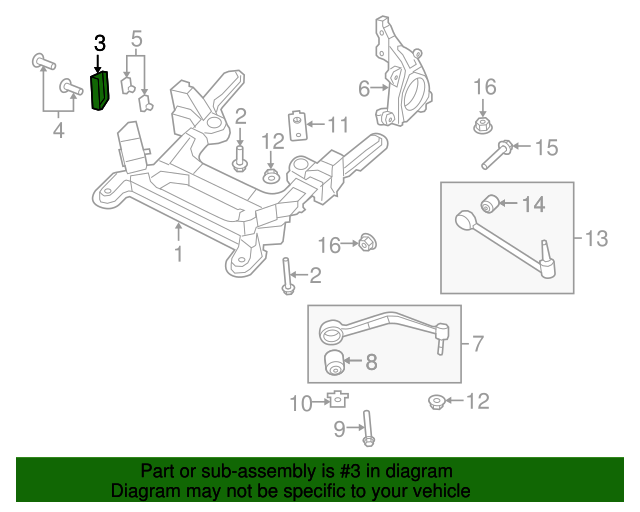 3
5
4
6
16
2
11
12
15
14
13
1
16
2
7
8
10
12
9

Part or sub-assembly is #3 in diagram
Diagram may not be specific to your vehicle