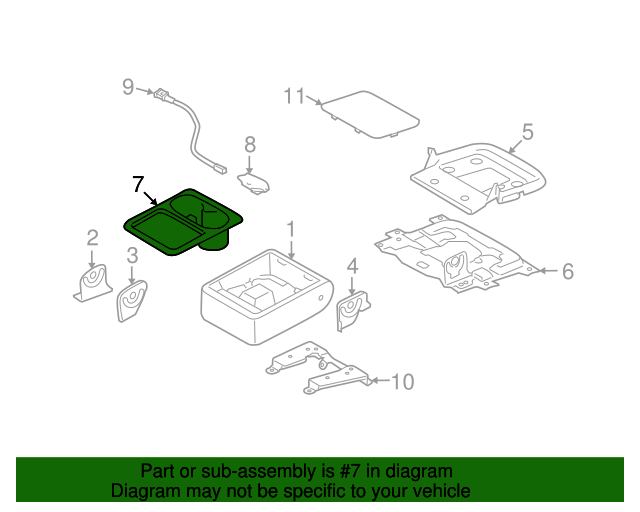 9
11
8
5
7
2
3
1
4
6
10

Part or sub-assembly is #7 in diagram
Diagram may not be specific to your vehicle