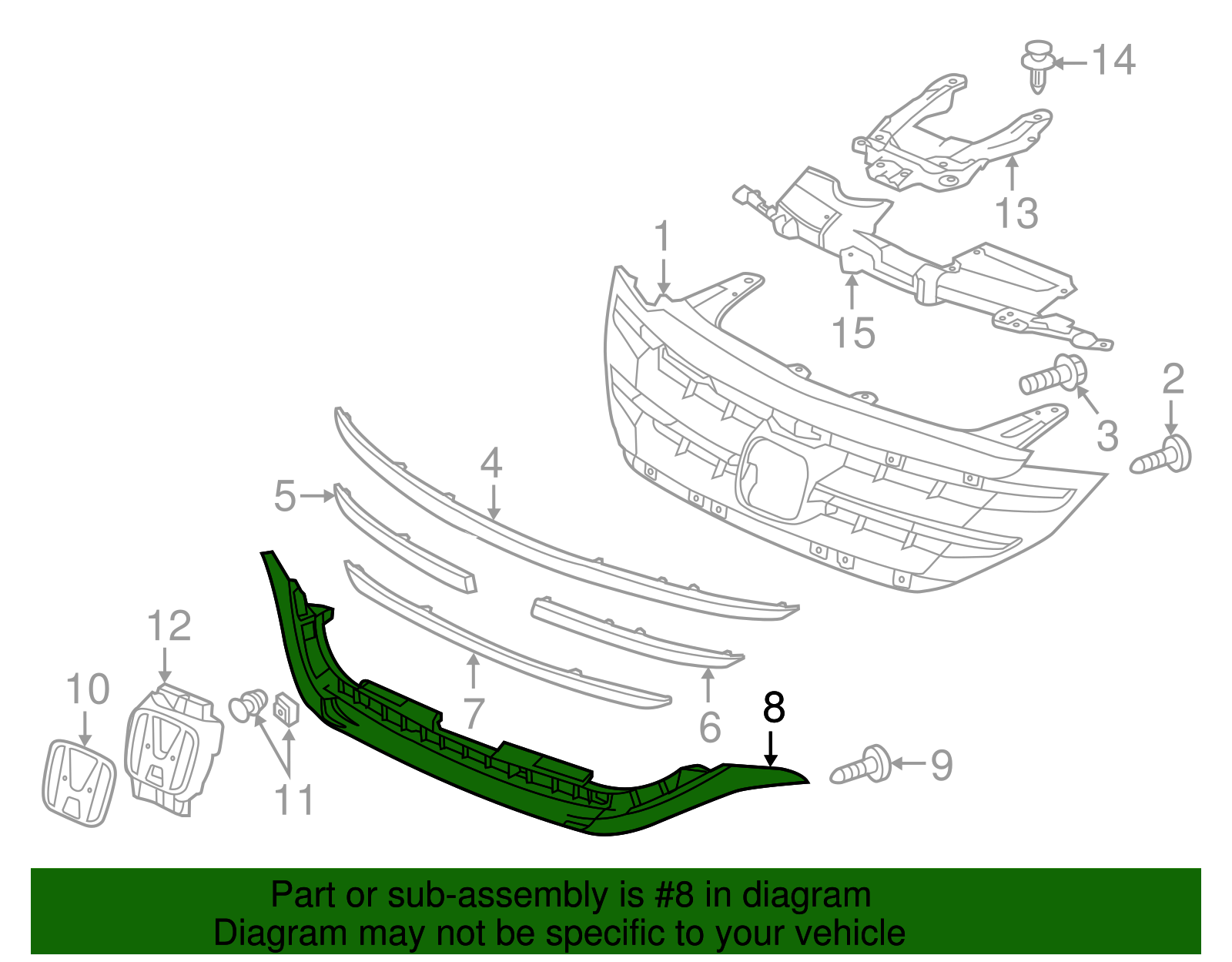 14
13
1
15
2
3
4
5
12
10
11
7
6
8
9

Part or sub-assembly is #8 in diagram
Diagram may not be specific to your vehicle