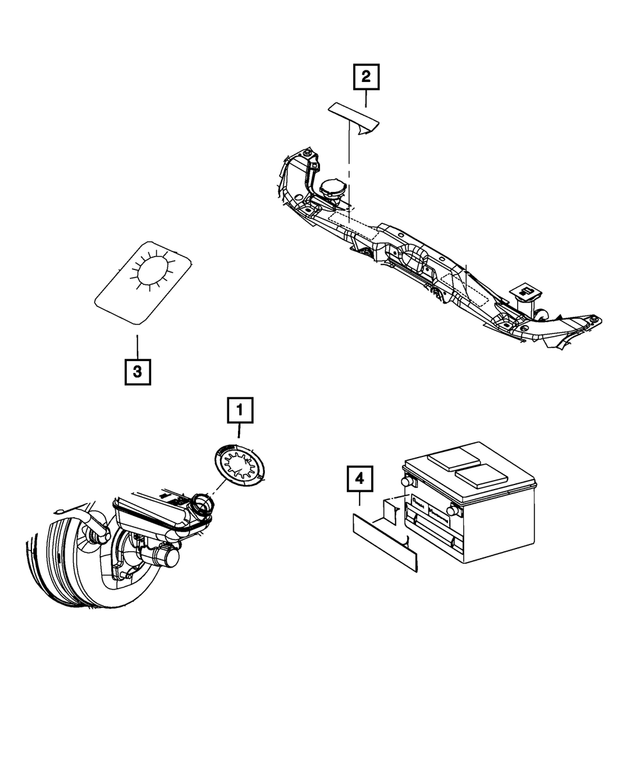 2

3

1

4