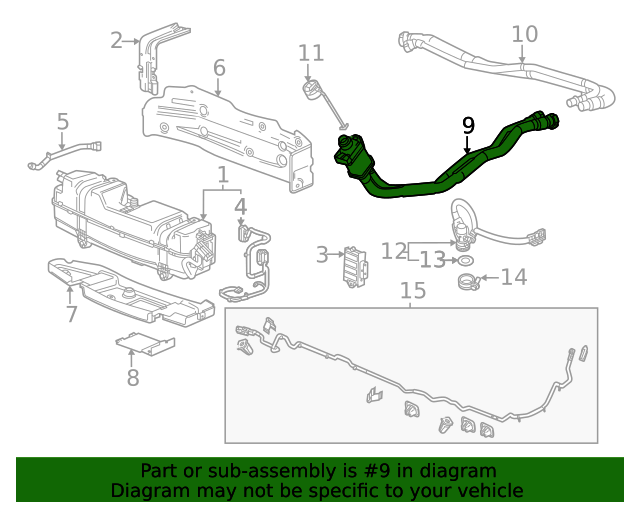 2
6
11
10
5
9
1
4
3
12
13
14
15
7
8

Part or sub-assembly is #9 in diagram
Diagram may not be specific to your vehicle