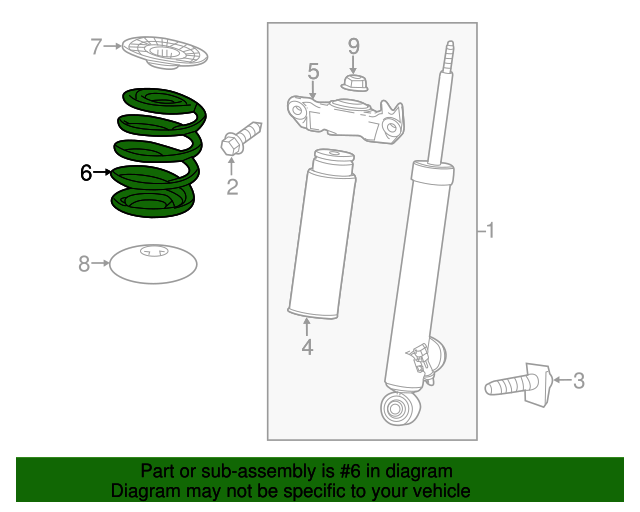 7
9
5
6
2
1
8
4
3
Part or sub-assembly is #6 in diagram
Diagram may not be specific to your vehicle