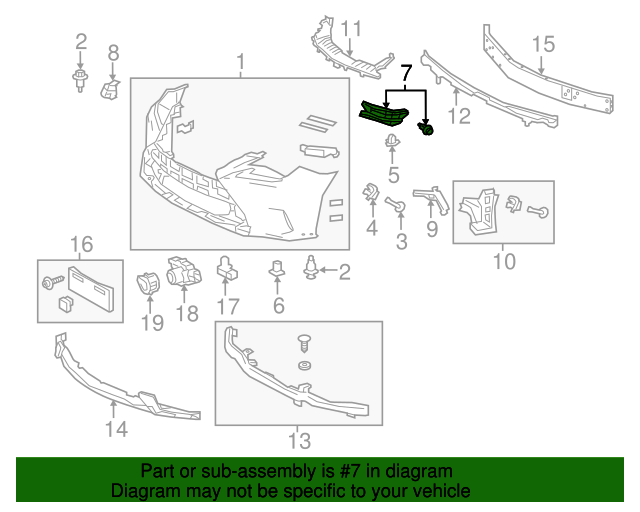 2
8
1
11
7
15
12
5
4
3
9
10
16
19
18
17
6
2
14
13

Part or sub-assembly is #7 in diagram
Diagram may not be specific to your vehicle