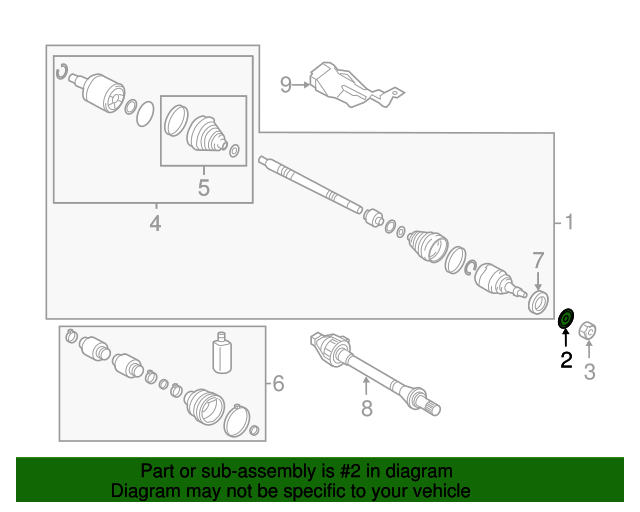 9
5
4
1
7
2
3
6
8

Part or sub-assembly is #2 in diagram
Diagram may not be specific to your vehicle