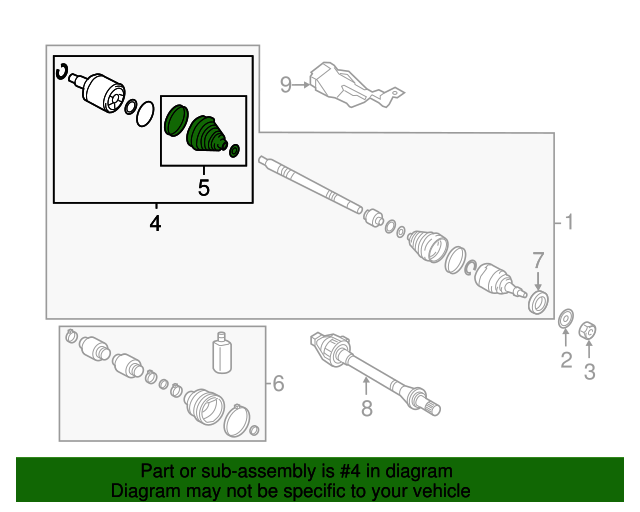 9

5

4

1

7

2

3

6

8

Part or sub-assembly is #4 in diagram
Diagram may not be specific to your vehicle