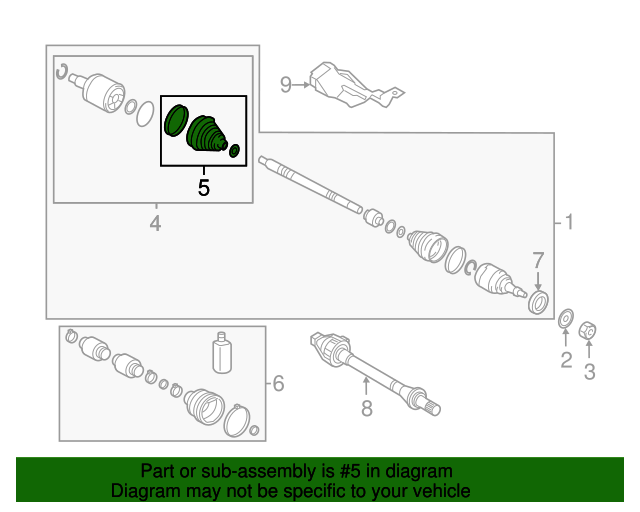 9

5

4

1

7

2

3

6

8

Part or sub-assembly is #5 in diagram
Diagram may not be specific to your vehicle