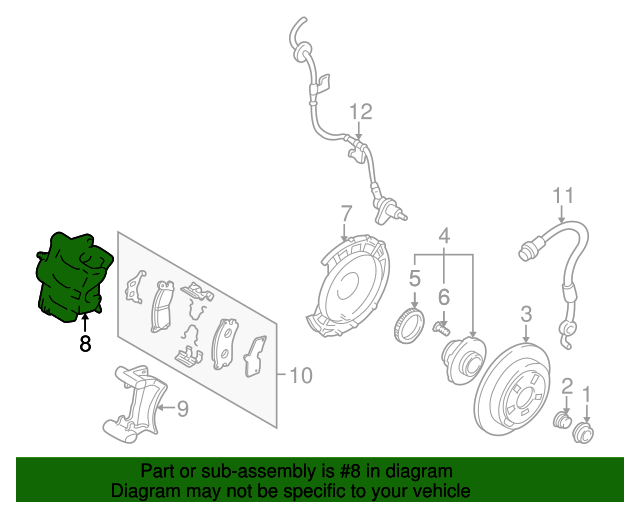 12
11
7
4
5
6
3
8
10
9
2
1

Part or sub-assembly is #8 in diagram
Diagram may not be specific to your vehicle