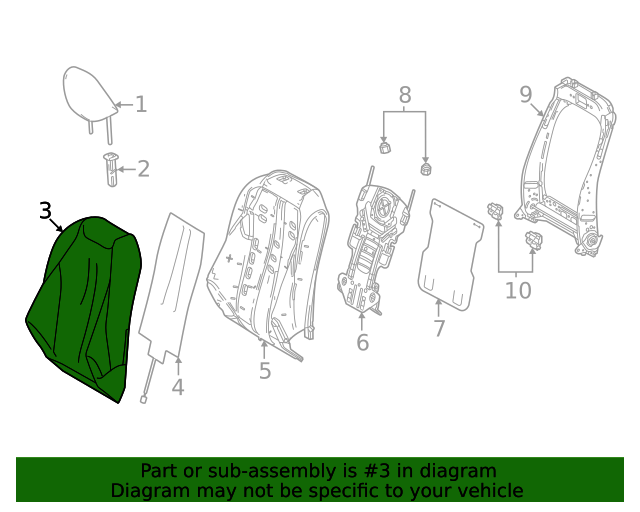 1
2
3
4
5
6
7
8
9
10

Part or sub-assembly is #3 in diagram
Diagram may not be specific to your vehicle