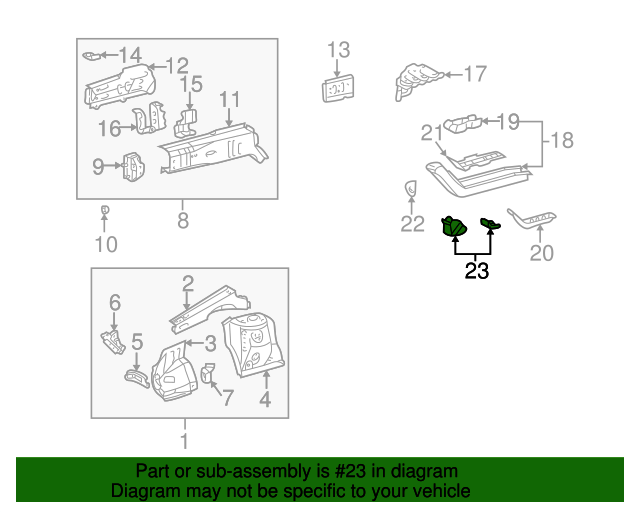 14
12
15
11
16
9
8
10
13
17
19
18
21
22
23
20
2
6
5
3
7
4
1

Part or sub-assembly is #23 in diagram
Diagram may not be specific to your vehicle