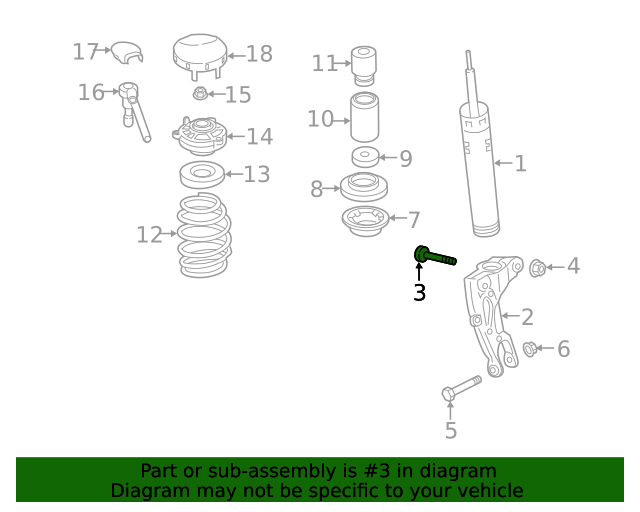 17
18
16
15
14
13
12
11
10
9
8
7
1
3
4
2
6
5

Part or sub-assembly is #3 in diagram
Diagram may not be specific to your vehicle