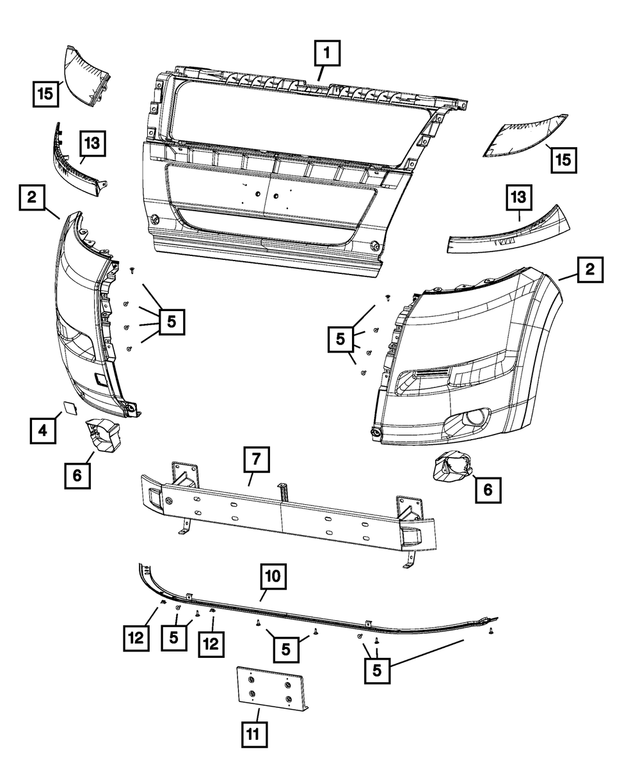 1
15
13
15
2
13
2
5
5
4
6
7
6
10
12
5
12
5
5
11