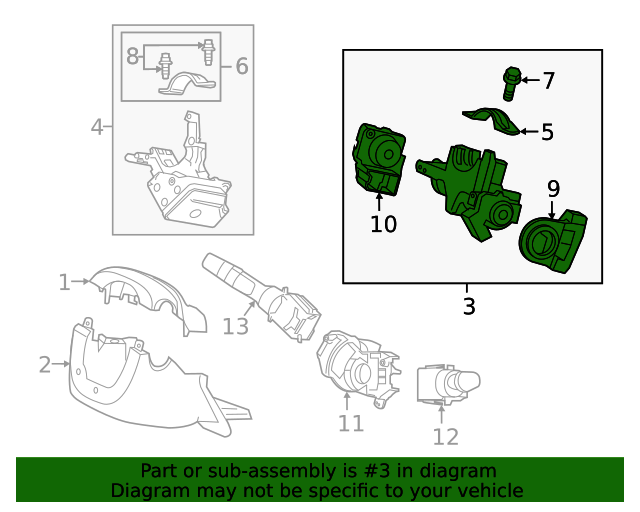 8
6
4
7
5
9
10
3
1
13
2
11
12

Part or sub-assembly is #3 in diagram
Diagram may not be specific to your vehicle