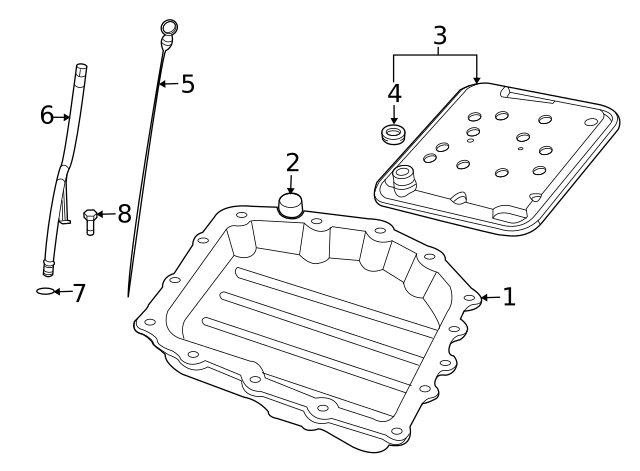 3
4
5
6
2
8
7
1