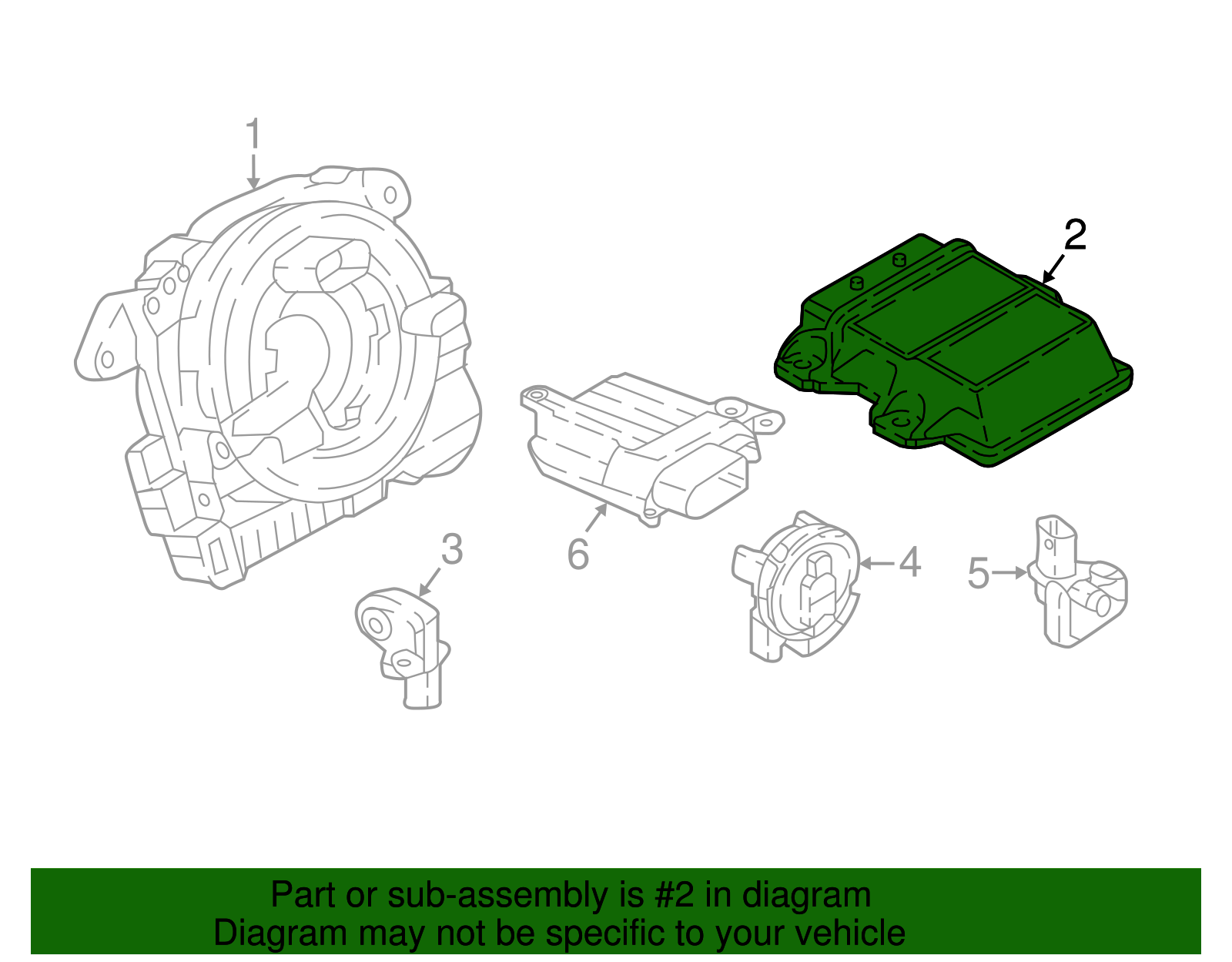 1
2
3
6
4
5

Part or sub-assembly is #2 in diagram
Diagram may not be specific to your vehicle