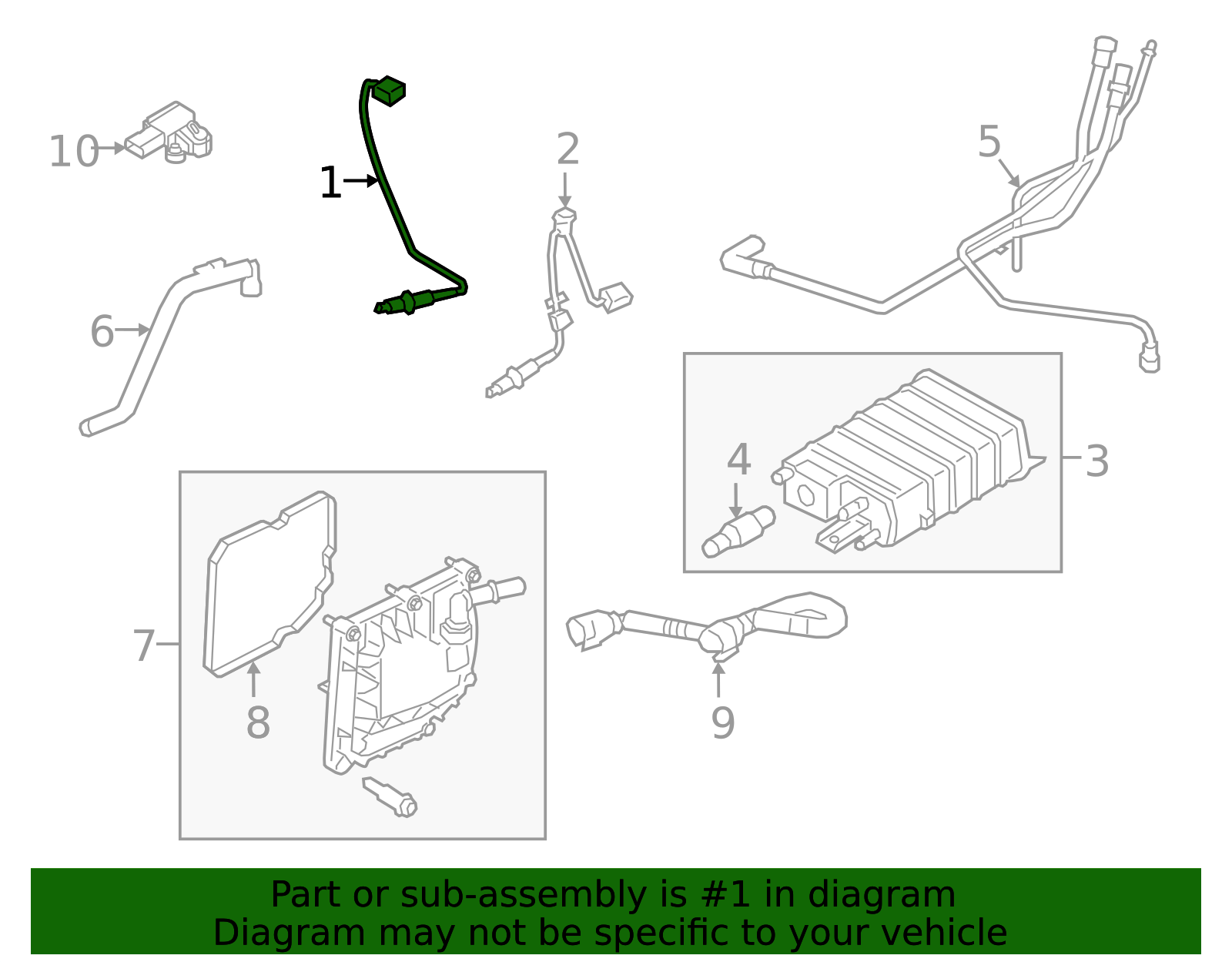 10
1
2
5
6
4
3
7
8
9

Part or sub-assembly is #1 in diagram
Diagram may not be specific to your vehicle