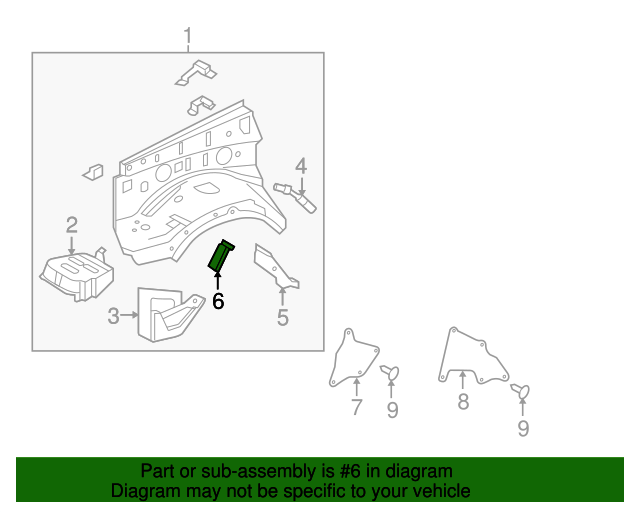 1
4
2
6
3
5
7
9
8
9

Part or sub-assembly is #6 in diagram
Diagram may not be specific to your vehicle