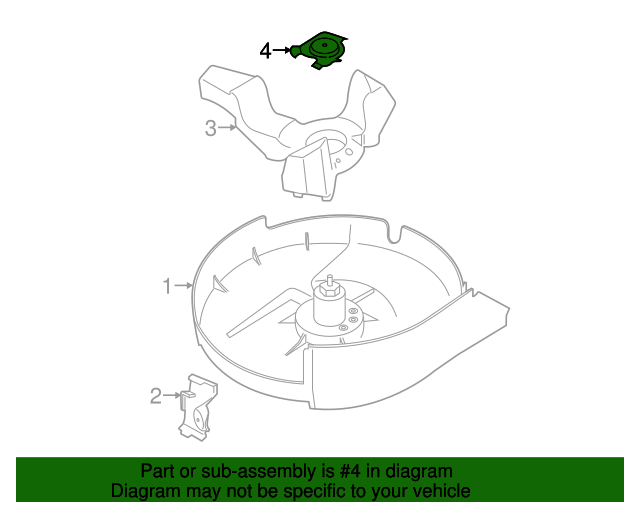 4
3
1
2
Part or sub-assembly is #4 in diagram
Diagram may not be specific to your vehicle