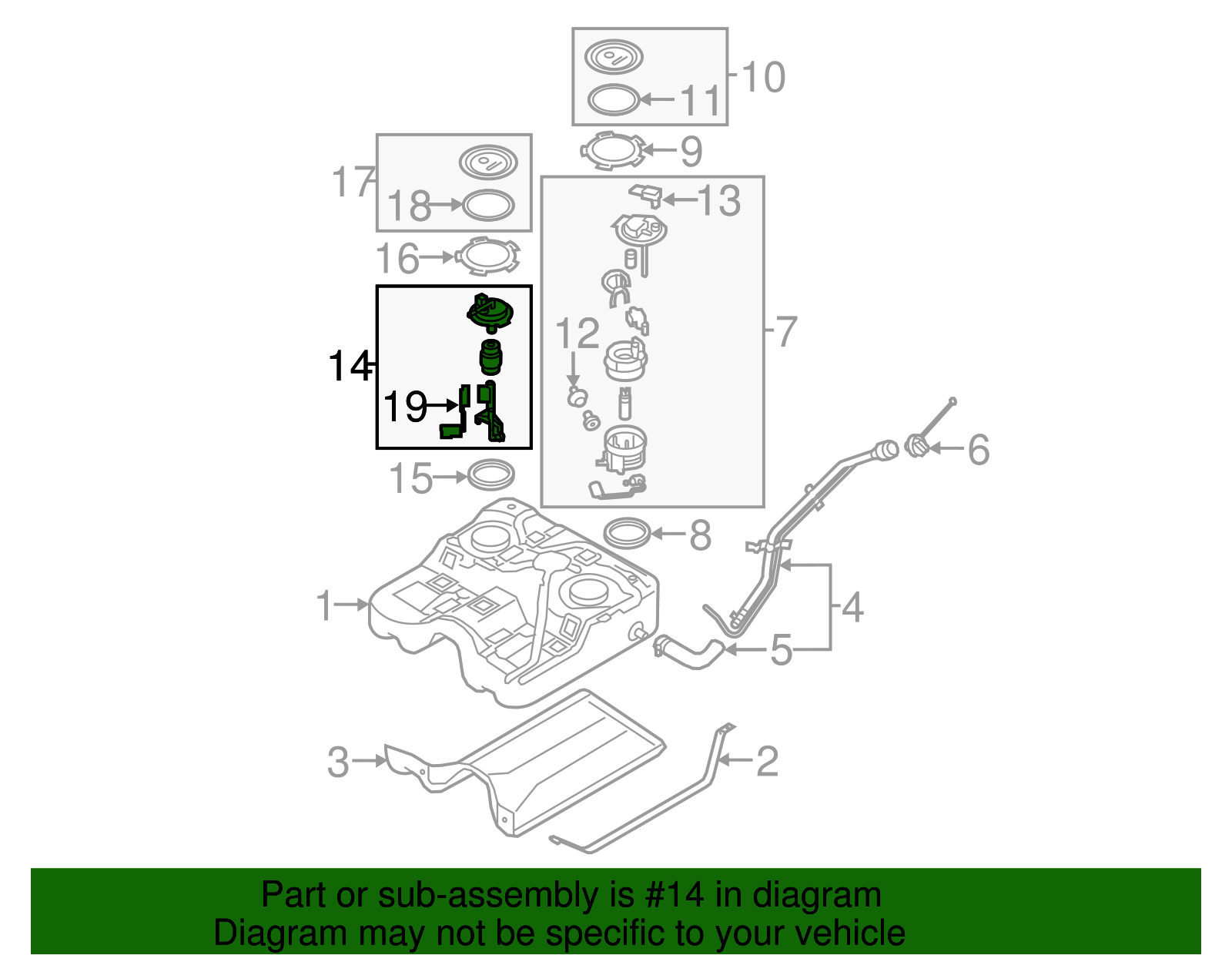 10
11
9
17
18
13
16
7
12
14
19
6
15
8
1
4
5
3
2

Part or sub-assembly is #14 in diagram
Diagram may not be specific to your vehicle