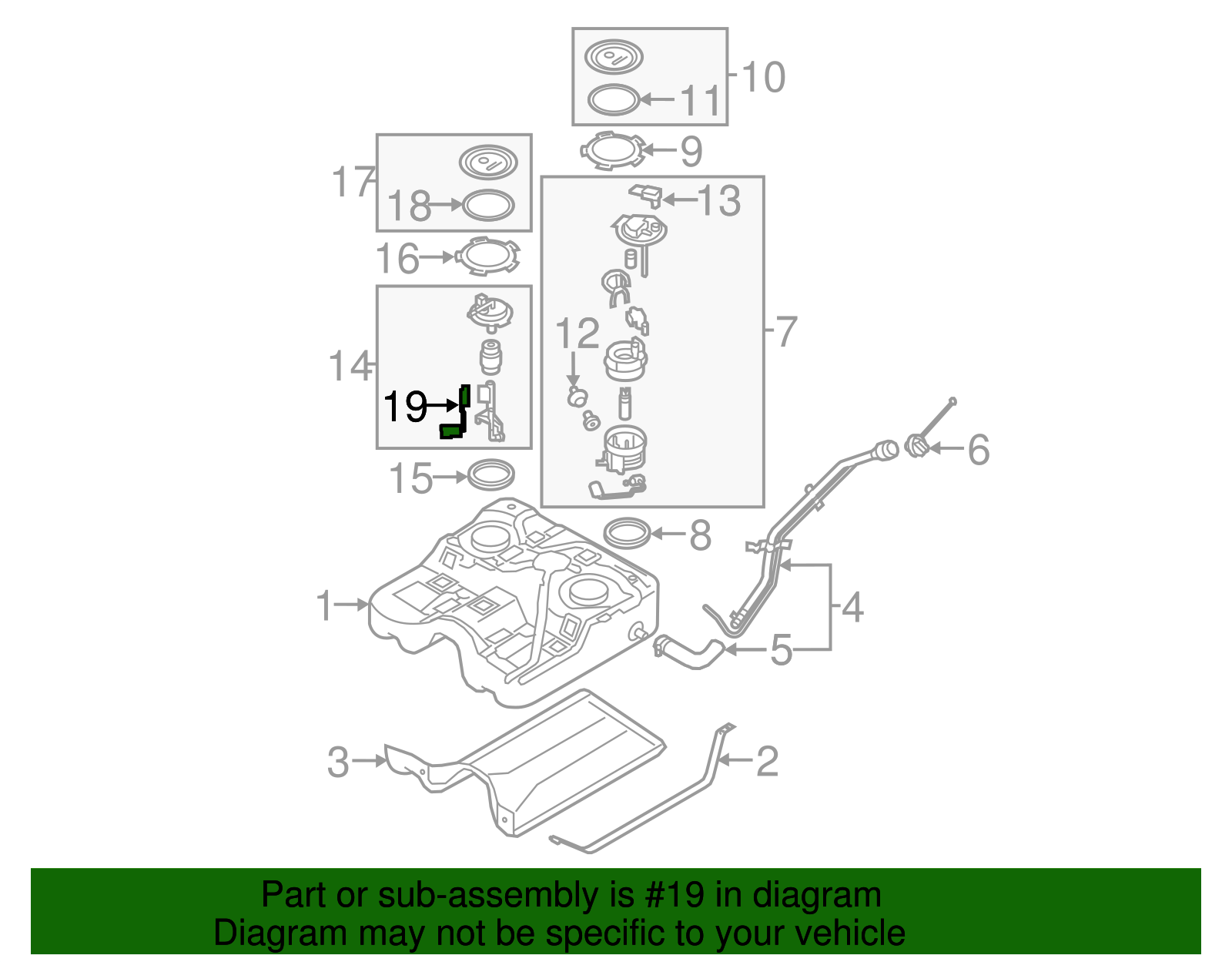 10
11
9
17
18
13
16
7
12
14
19
6
15
8
1
4
5
3
2

Part or sub-assembly is #19 in diagram
Diagram may not be specific to your vehicle