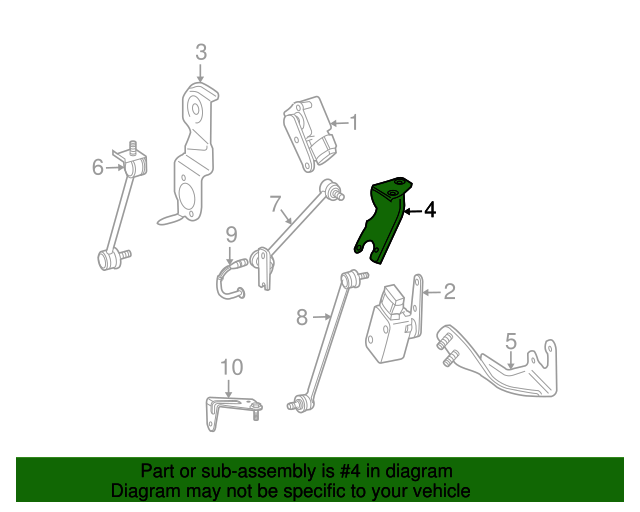 3
1
6
7
4
9
2
8
5
10

Part or sub-assembly is #4 in diagram
Diagram may not be specific to your vehicle