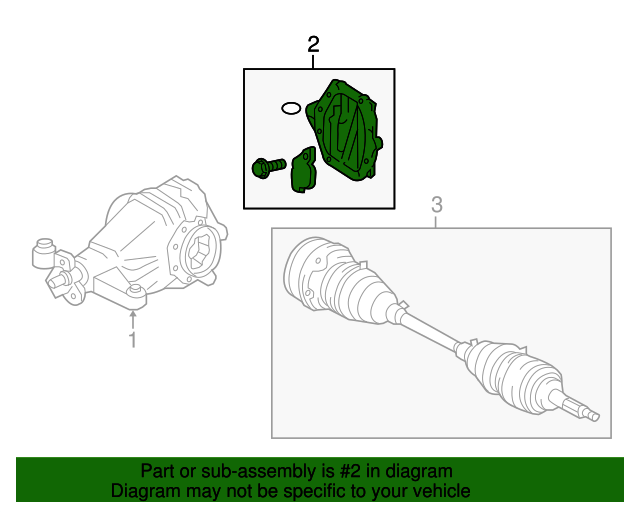 2

3

1

Part or sub-assembly is #2 in diagram
Diagram may not be specific to your vehicle