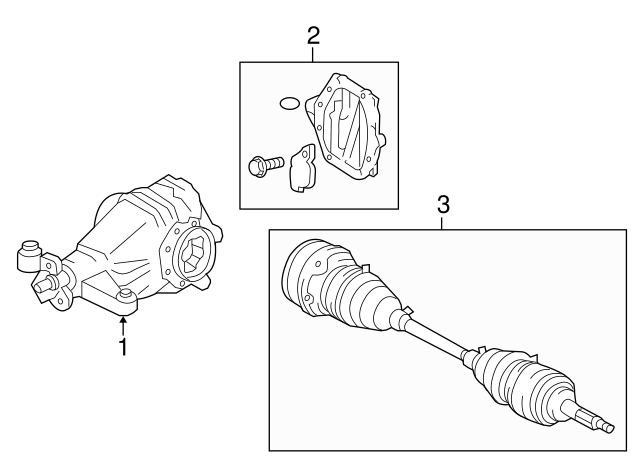 2
3
1