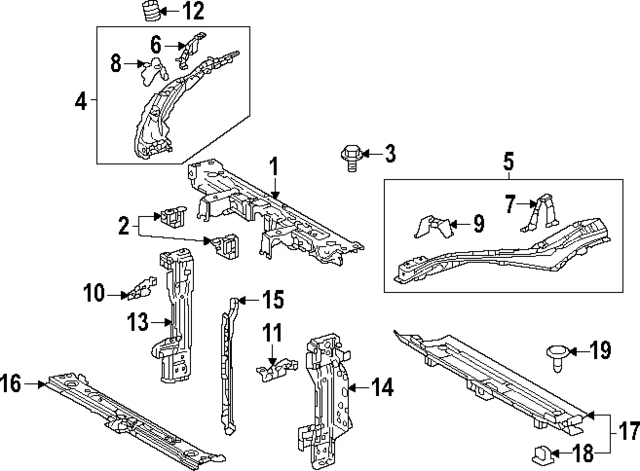 12
6
8
4
3
1
5
7
9
2
10
15
13
11
19
16
14
17
18