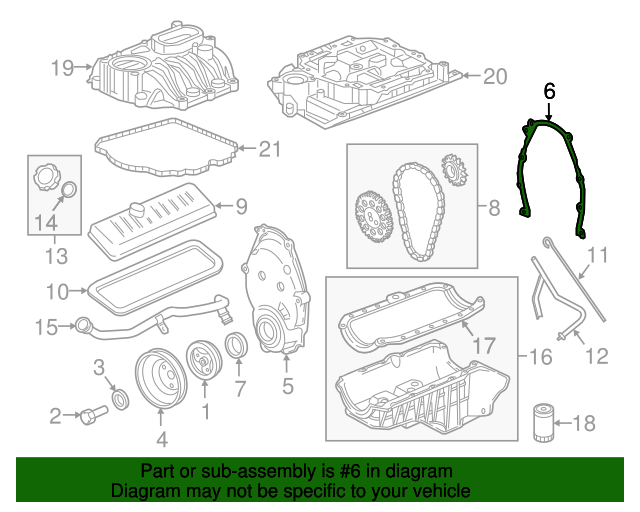 19
20
6
21
14
13
9
8
10
11
15
17
16
12
3
7
5
2
1
4
18

Part or sub-assembly is #6 in diagram
Diagram may not be specific to your vehicle