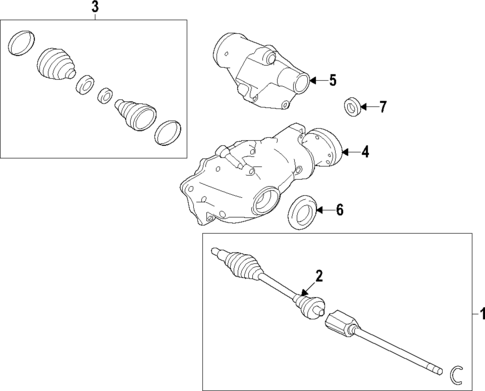 3
5
7
4
6
2
1