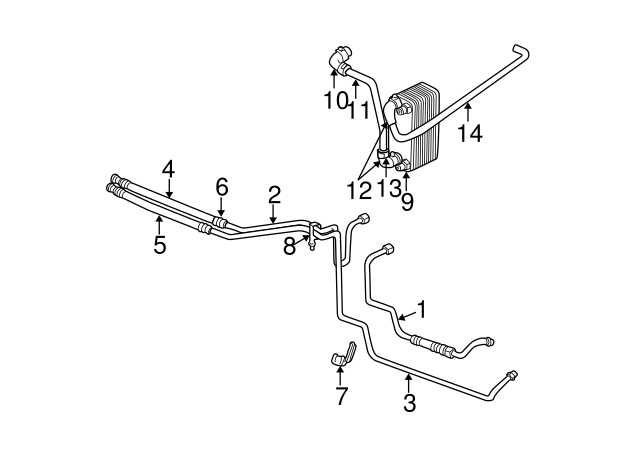 10
11
14
12
13
9
4
6
2
5
8
1
7
3