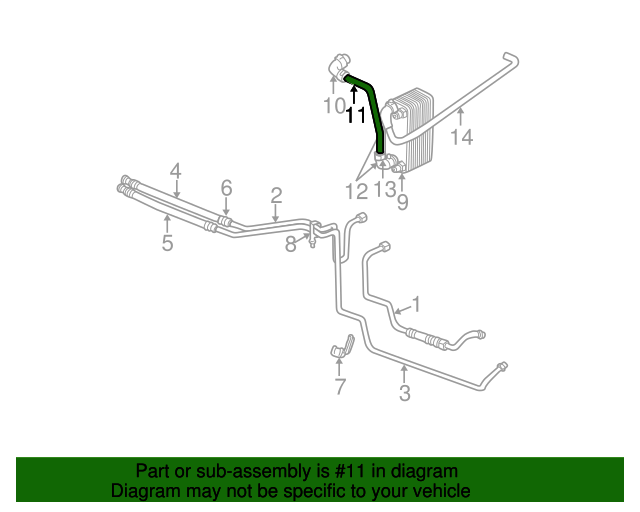 10
11
14
12
13
9
4
6
2
5
8
1
7
3

Part or sub-assembly is #11 in diagram
Diagram may not be specific to your vehicle