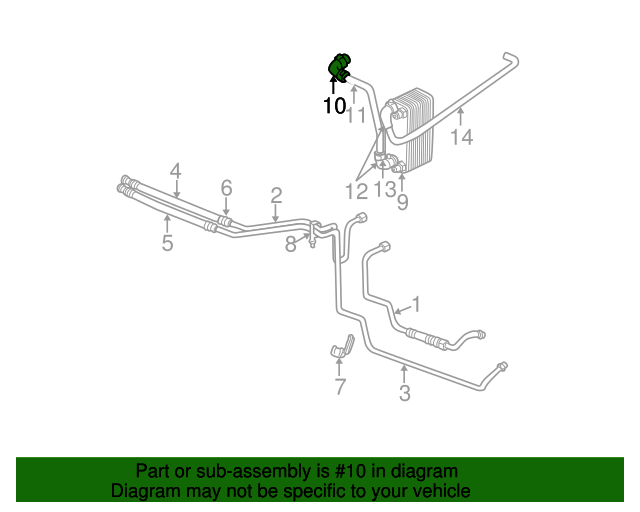 10
11
14
12
13
9
4
6
2
5
8
1
7
3

Part or sub-assembly is #10 in diagram
Diagram may not be specific to your vehicle