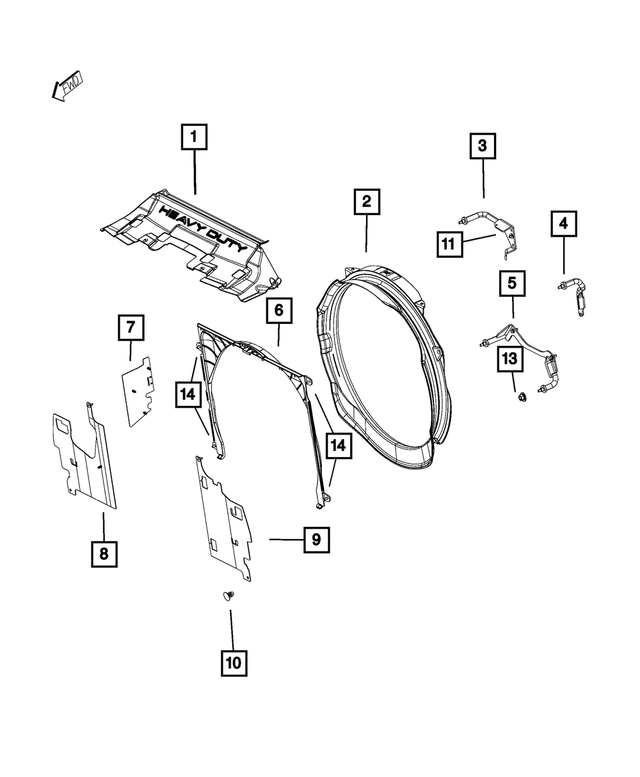 FWD
1
HEAVY DUTY
2
3
11
4
5
13
6
7
14
14
8
9
10