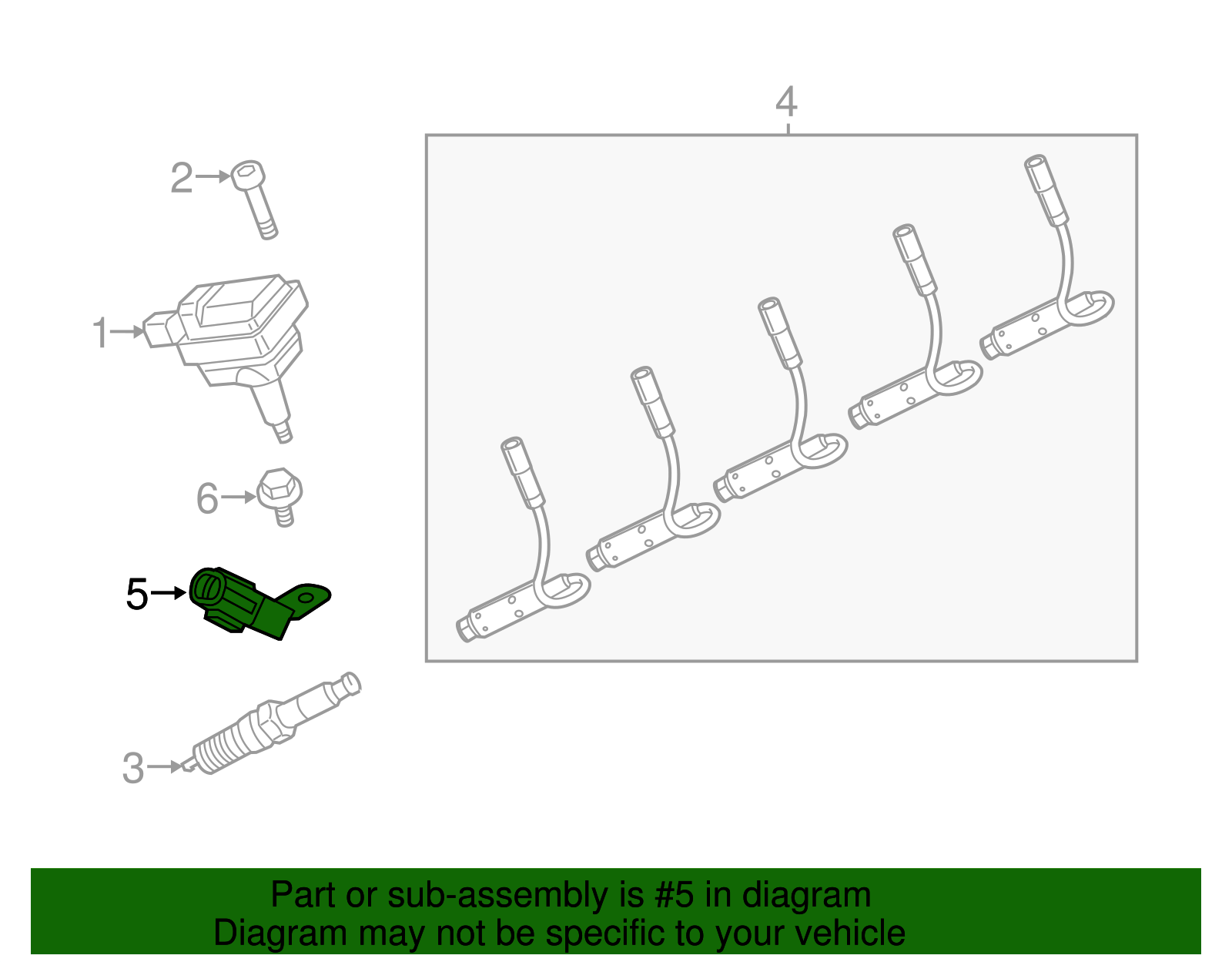 4
2
1
6
5
3

Part or sub-assembly is #5 in diagram
Diagram may not be specific to your vehicle