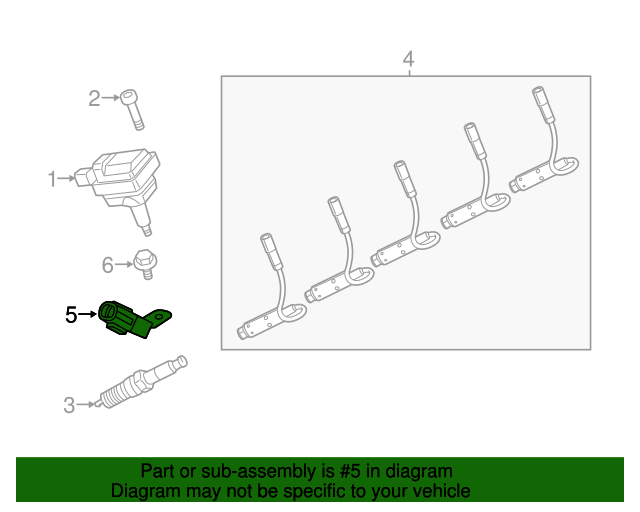 4
2
1
6
5
3

Part or sub-assembly is #5 in diagram
Diagram may not be specific to your vehicle