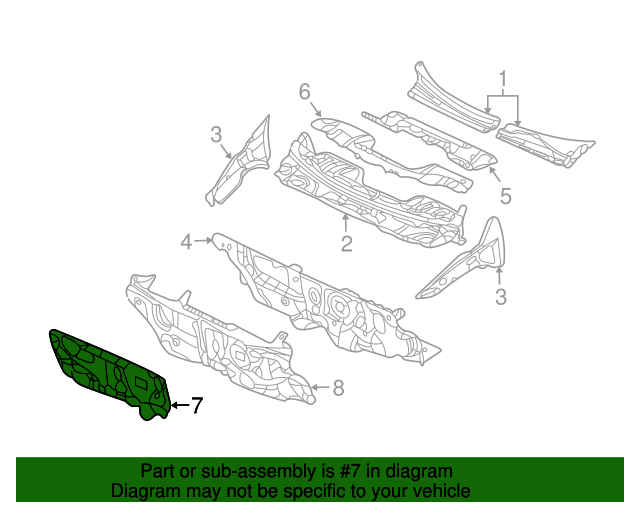 1
6
3
5
2
4
3
8
7

Part or sub-assembly is #7 in diagram
Diagram may not be specific to your vehicle